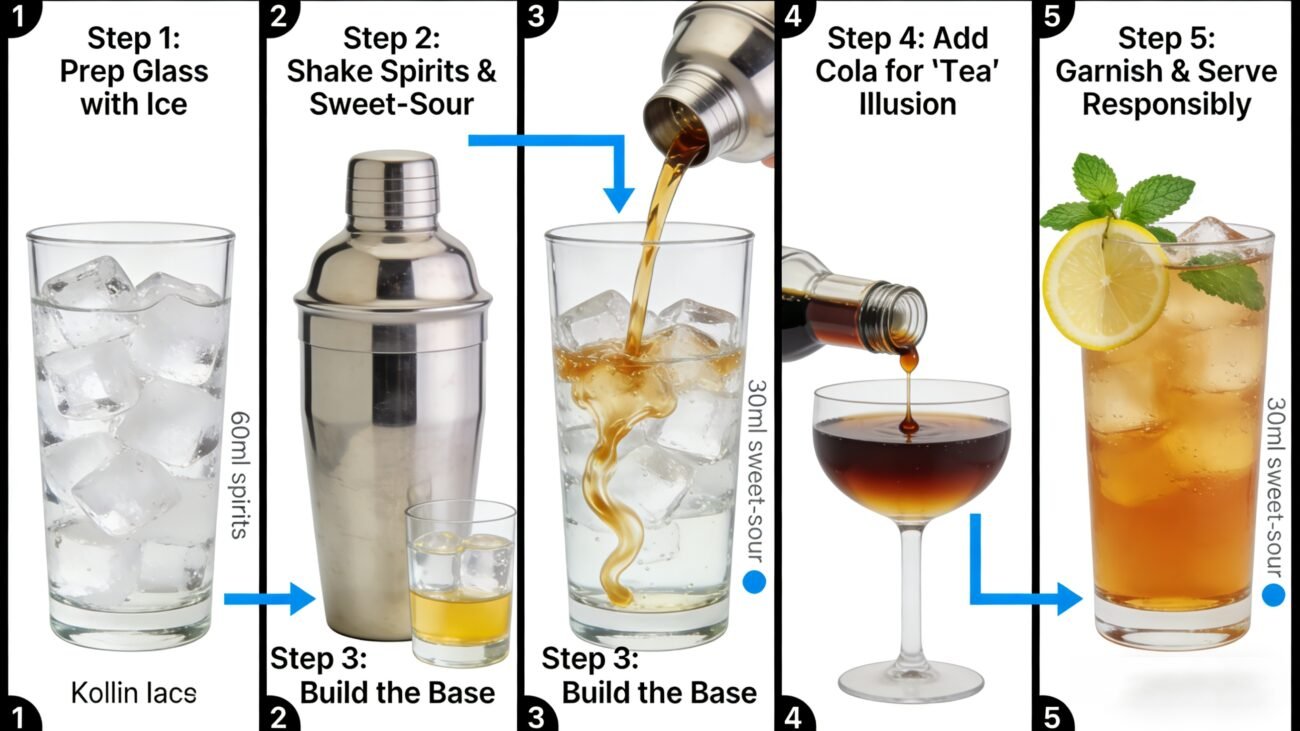 1
Step 1: Prep Glass with Ice

60ml spirits

Kollin lacs

1

2
Step 2: Shake Spirits & Sweet-Sour

Step 3: Build the Base

2

3

30ml sweet-sour

Step 3: Build the Base

3

4
Step 4: Add Cola for 'Tea' Illusion

4

5
Step 5: Garnish & Serve Responsibly

30ml sweet-sour

5